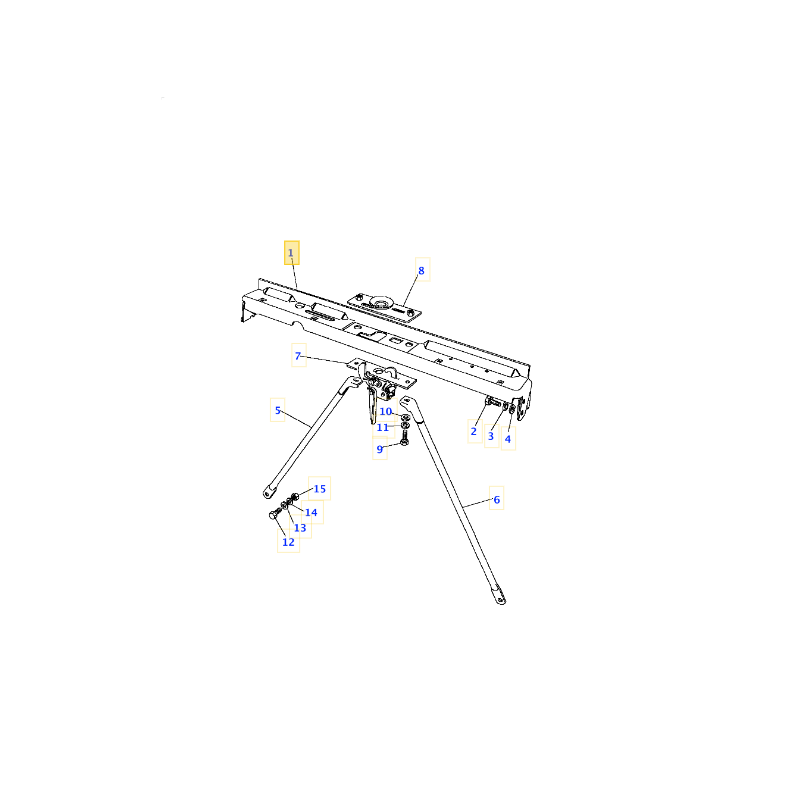 1
8
7
5
10
11
9
2
3
4
15
14
13
12
6