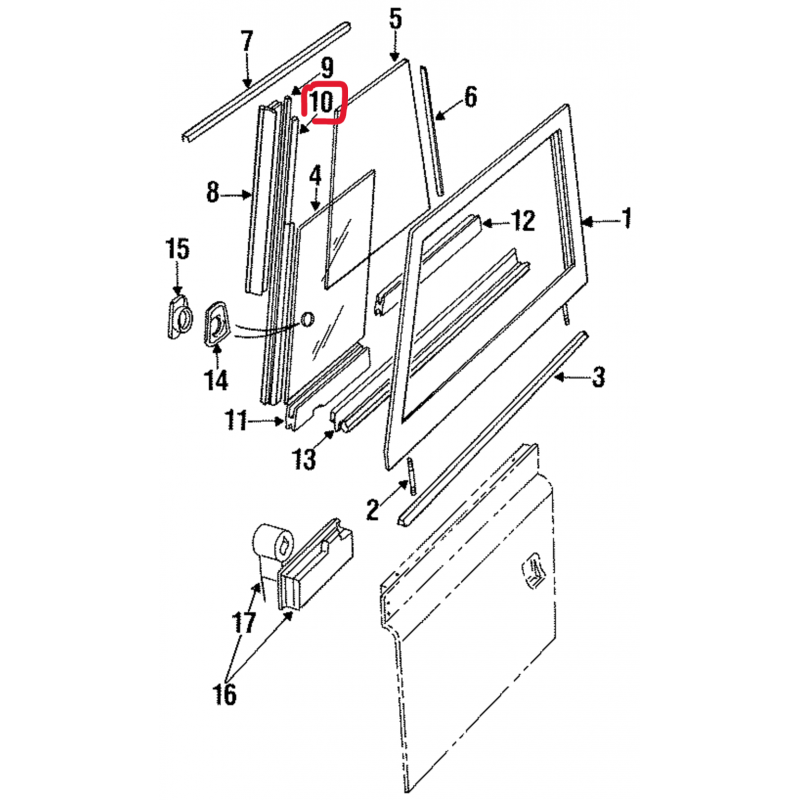 7
5
9
10
6
8
4
12
1
15
14
3
11
13
2
17
16